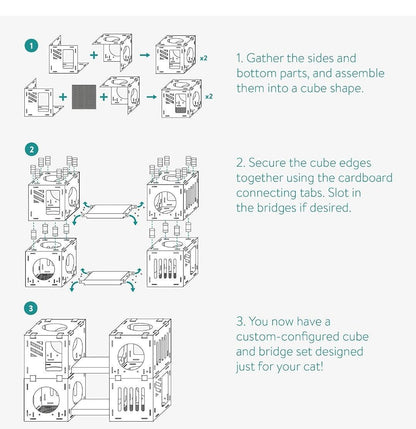 1

x2

x2

1. Gather the sides and bottom parts, and assemble them into a cube shape.

2

2. Secure the cube edges together using the cardboard connecting tabs. Slot in the bridges if desired.

3

3. You now have a custom-configured cube and bridge set designed just for your cat!