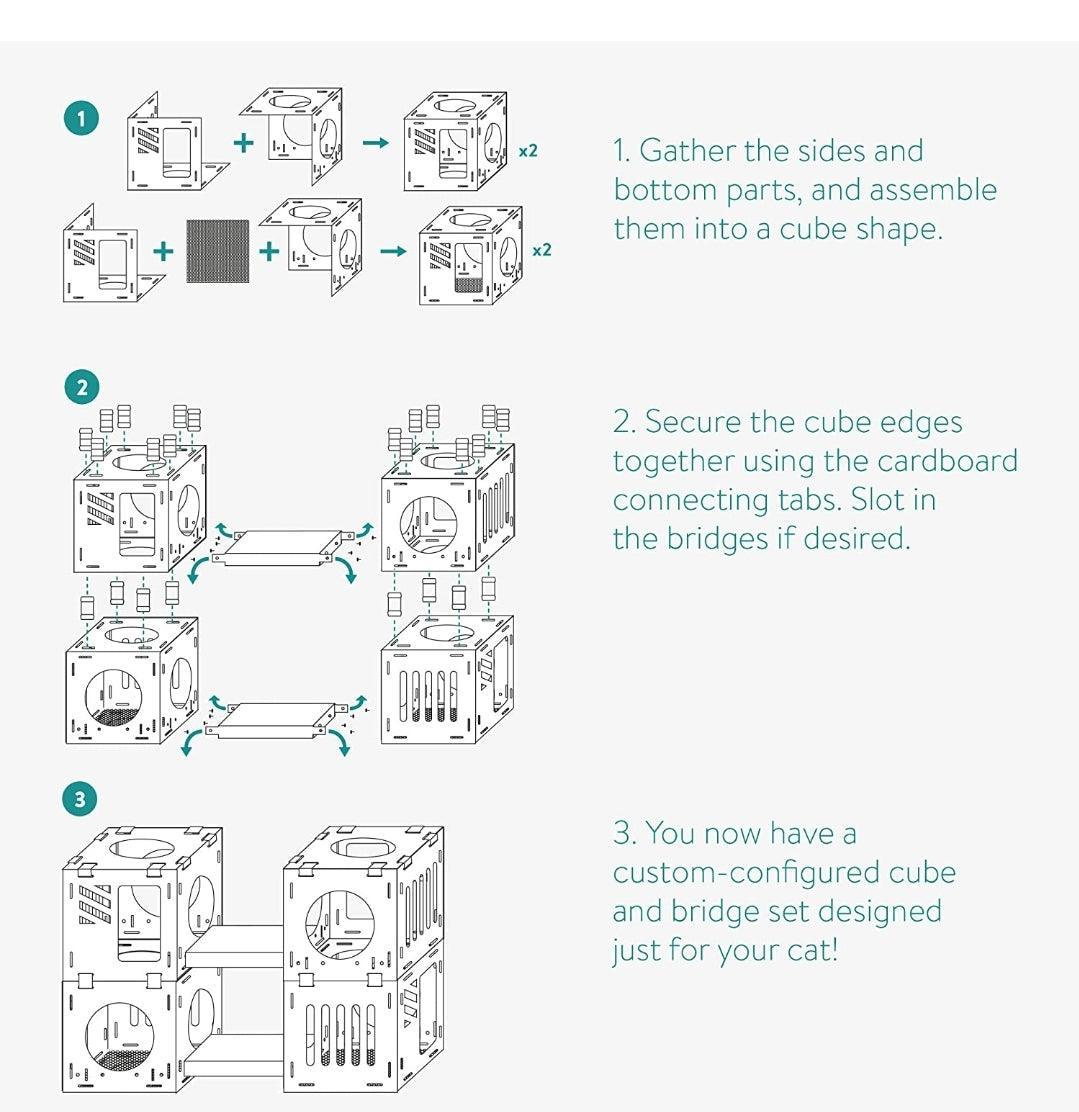 1

x2

x2

1. Gather the sides and bottom parts, and assemble them into a cube shape.

2

2. Secure the cube edges together using the cardboard connecting tabs. Slot in the bridges if desired.

3

3. You now have a custom-configured cube and bridge set designed just for your cat!