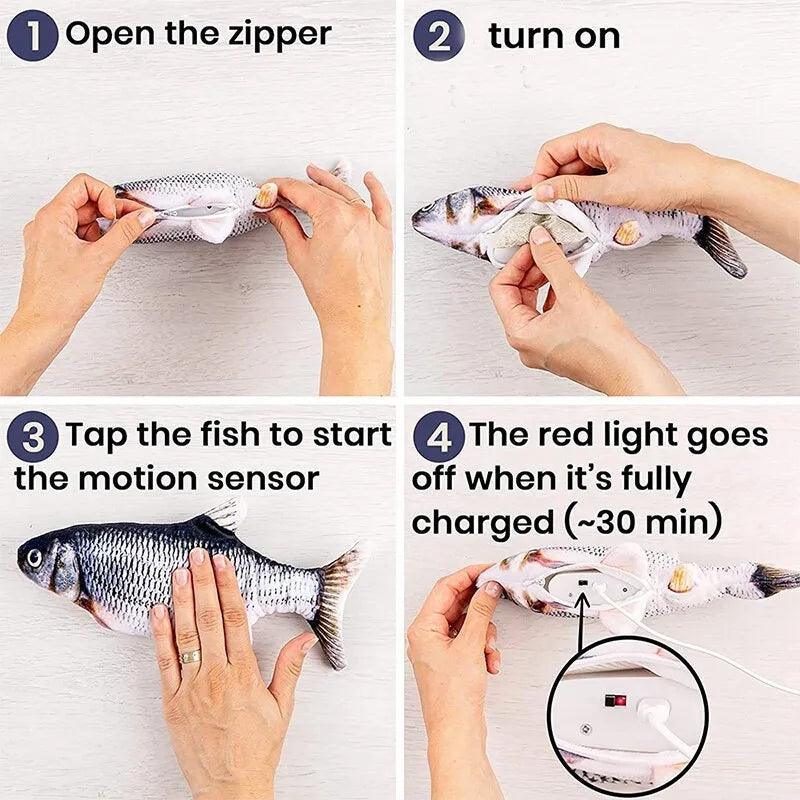 1 Open the zipper

2 turn on

3 Tap the fish to start the motion sensor

4 The red light goes off when it's fully charged (~30 min)