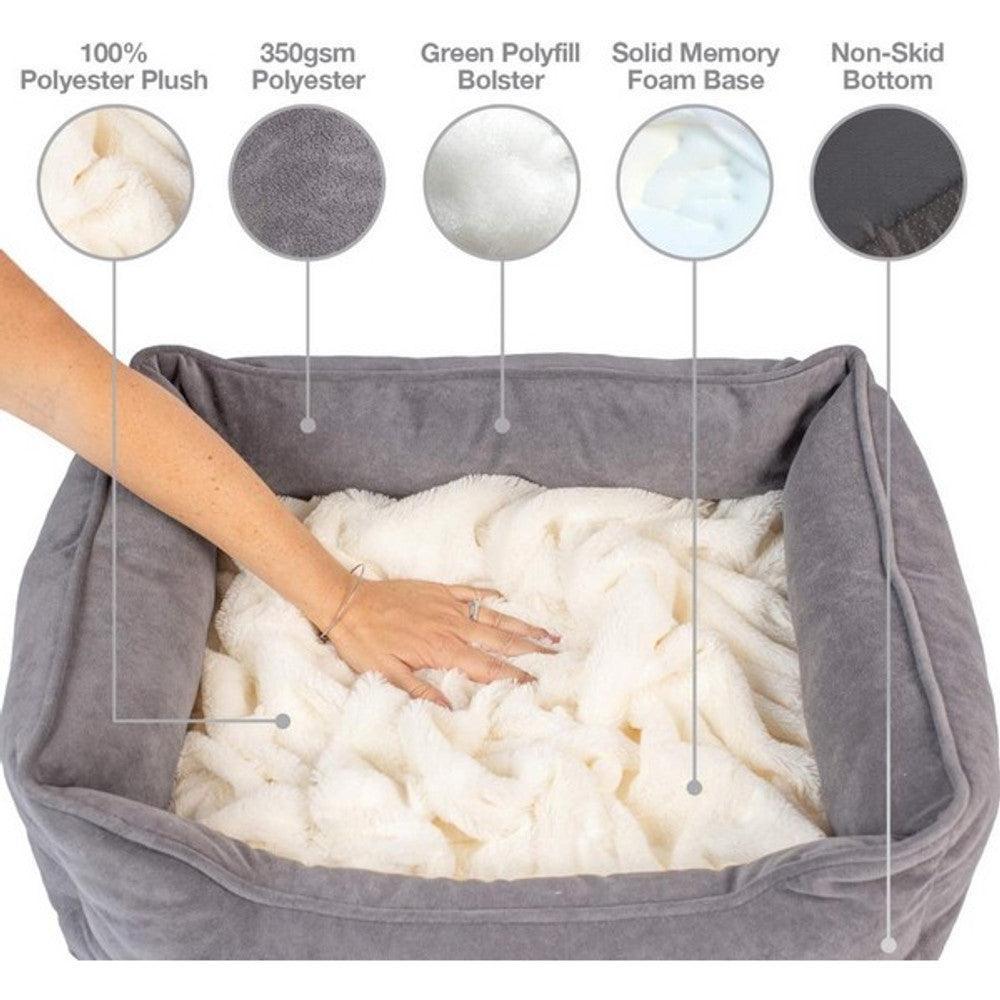 100% Polyester Plush

350gsm Polyester

Green Polyfill Bolster

Solid Memory Foam Base

Non-Skid Bottom