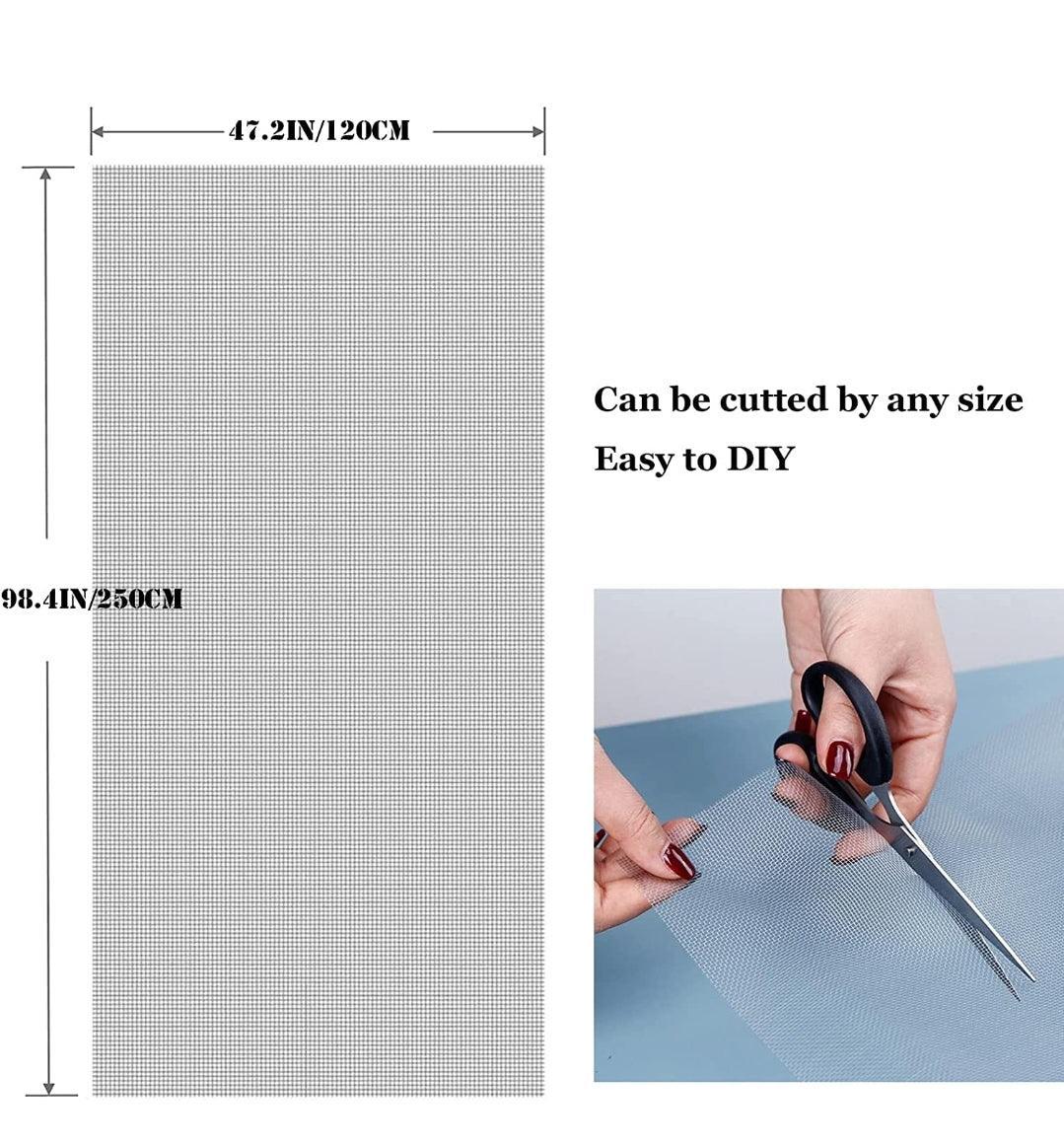 47.2IN/120CM

98.4IN/250CM

Can be cutted by any size

Easy to DIY