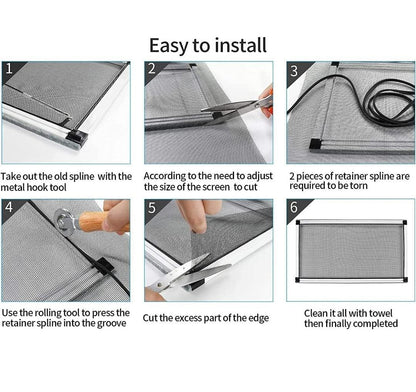 Easy to install

1

Take out the old spline with the metal hook tool

2

According to the need to adjust the size of the screen to cut

3

2 pieces of retainer spline are required to be torn

4

Use the rolling tool to press the retainer spline into the groove

5

Cut the excess part of the edge

6

Clean it all with towel then finally completed