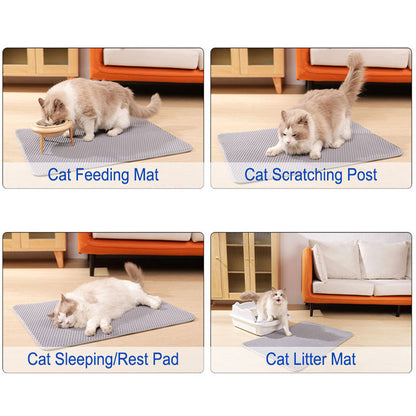 Cat Feeding Mat

Cat Scratching Post

Cat Sleeping/Rest Pad

Cat Litter Mat