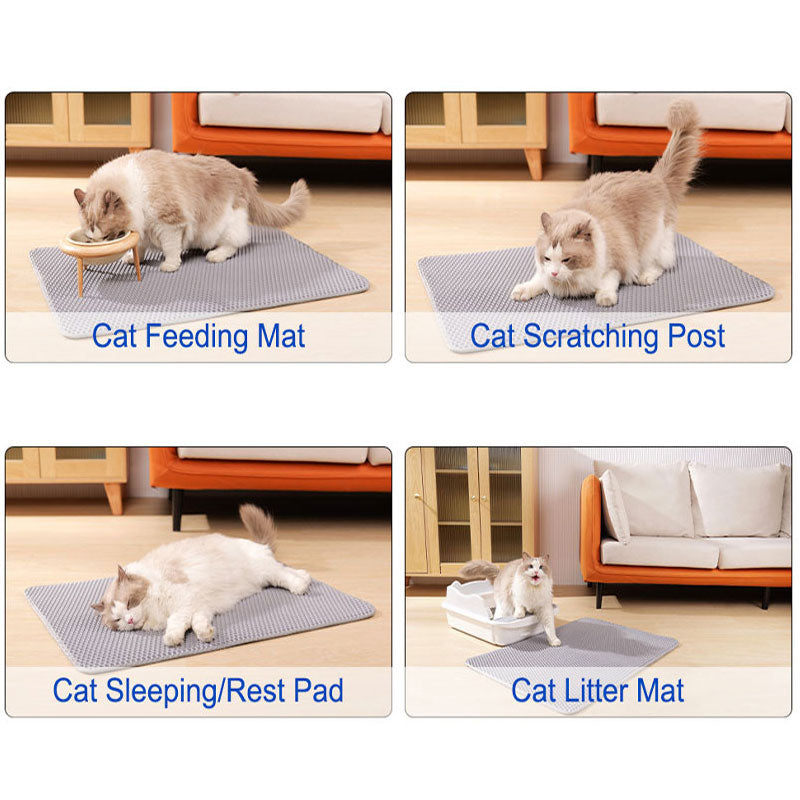 Cat Feeding Mat

Cat Scratching Post

Cat Sleeping/Rest Pad

Cat Litter Mat