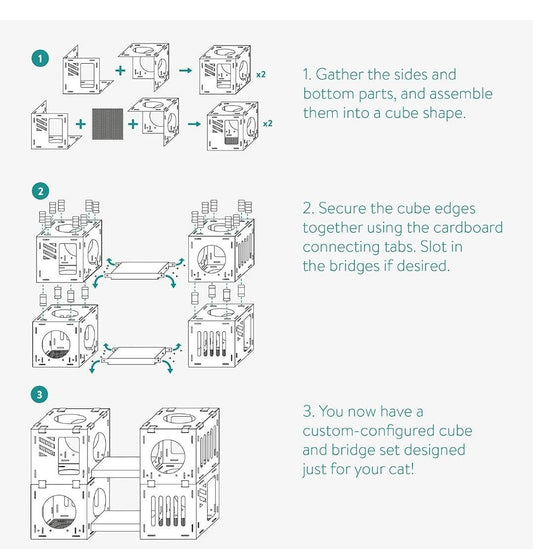 1

x2

x2

1. Gather the sides and bottom parts, and assemble them into a cube shape.

2

2. Secure the cube edges together using the cardboard connecting tabs. Slot in the bridges if desired.

3

3. You now have a custom-configured cube and bridge set designed just for your cat!