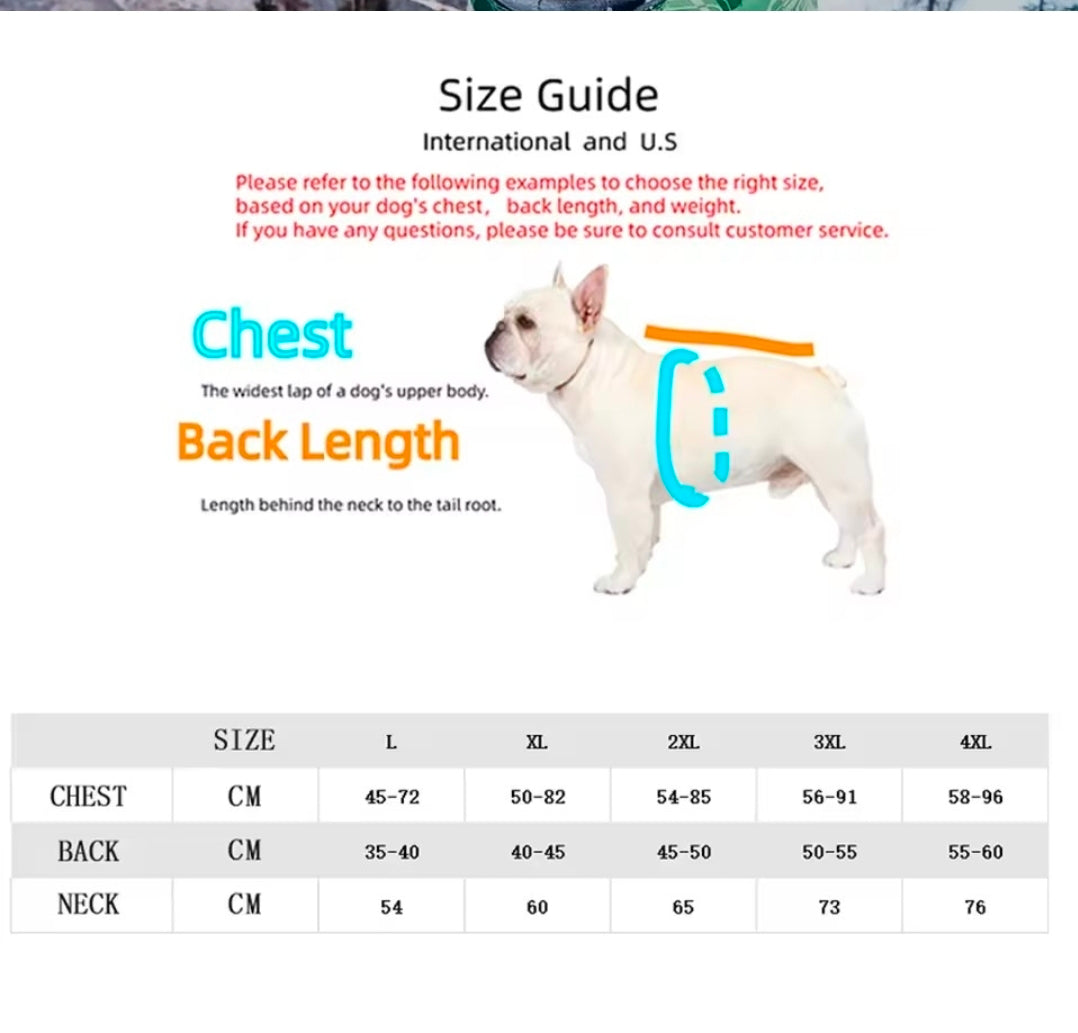 Size Guide

International and U.S

Please refer to the following examples to choose the right size, based on your dog's chest, back length, and weight.
If you have any questions, please be sure to consult customer service.

Chest

The widest lap of a dog's upper body.

Back Length

Length behind the neck to the tail root.

|  | SIZE | L | XL | 2XL | 3XL | 4XL |
|---|---|---|---|---|---|---|
| CHEST | CM | 45-72 | 50-82 | 54-85 | 56-91 | 58-96 |
| BACK | CM | 35-40 | 40-45 | 45-50 | 50-55 | 55-60 |
| NECK | CM | 54 | 60 | 65 | 73 | 76 |