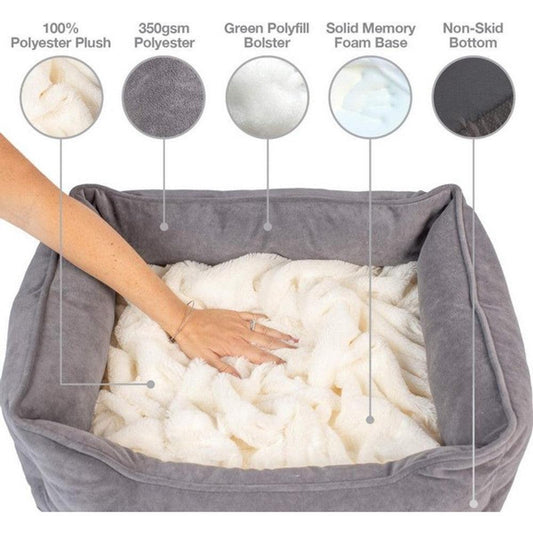 100% Polyester Plush

350gsm Polyester

Green Polyfill Bolster

Solid Memory Foam Base

Non-Skid Bottom