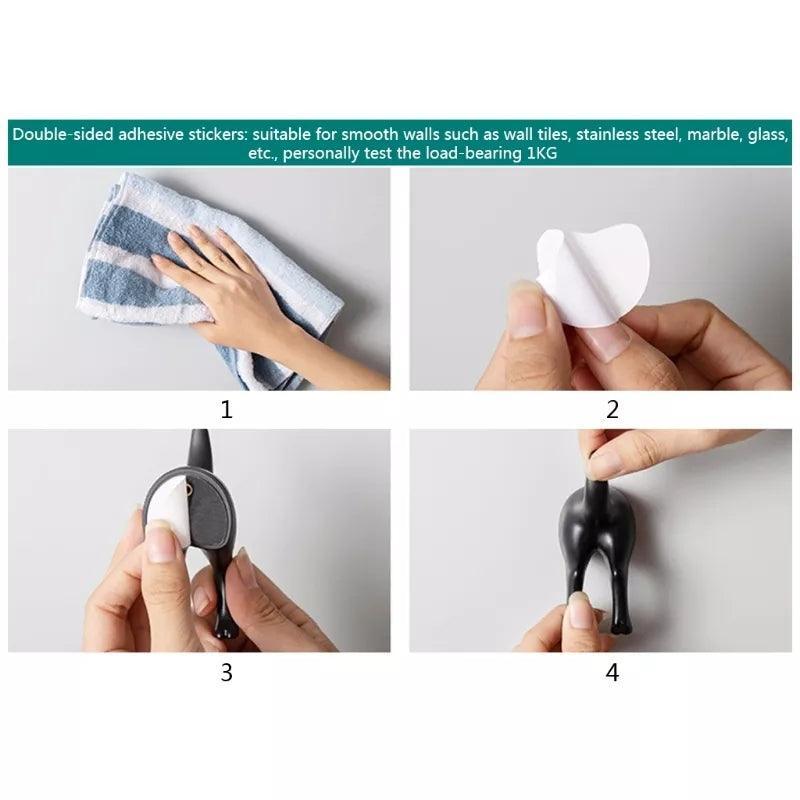 Double-sided adhesive stickers: suitable for smooth walls such as wall tiles, stainless steel, marble, glass, etc., personally test the load-bearing 1KG

1

2

3

4